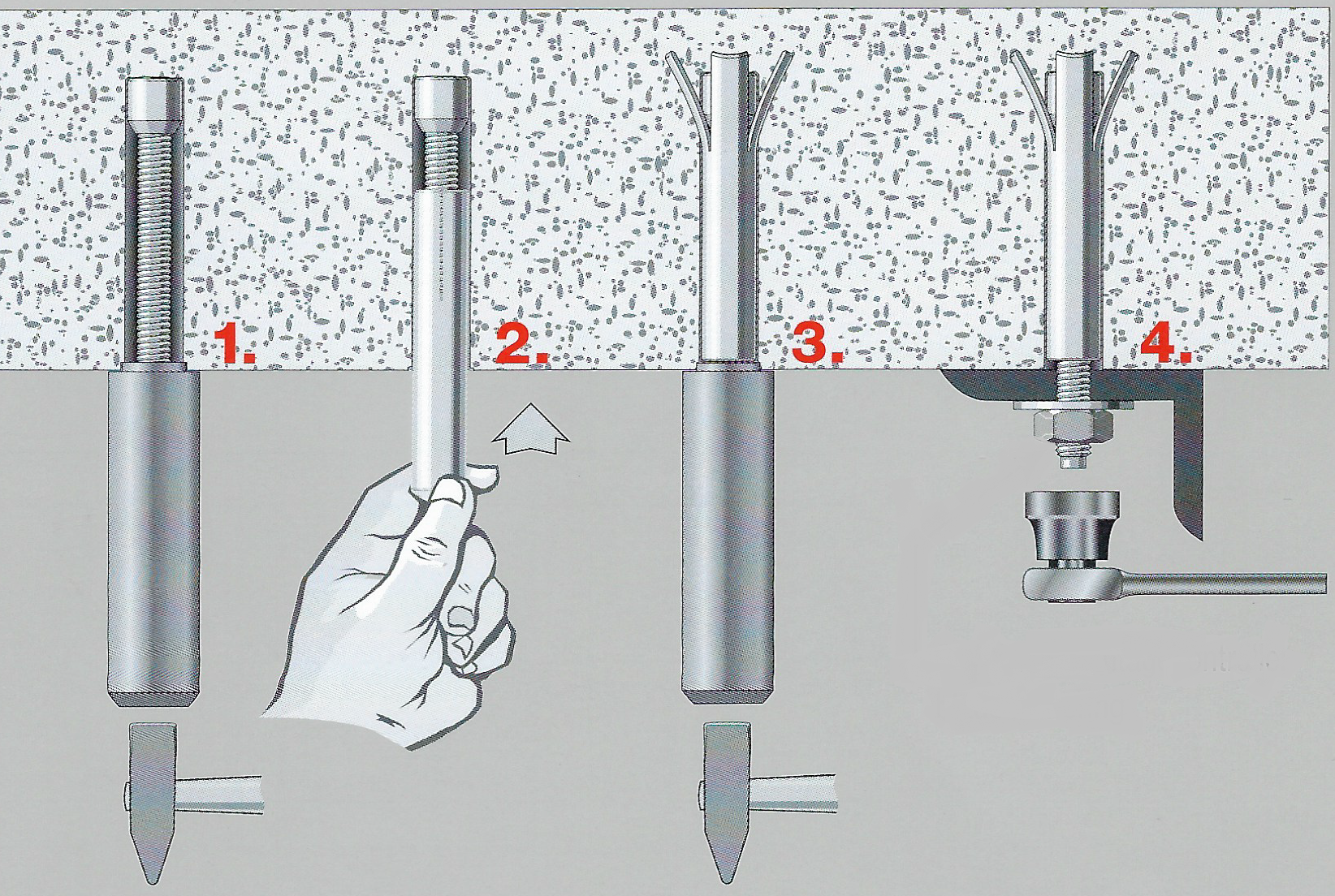 1.

2.

3.

4.